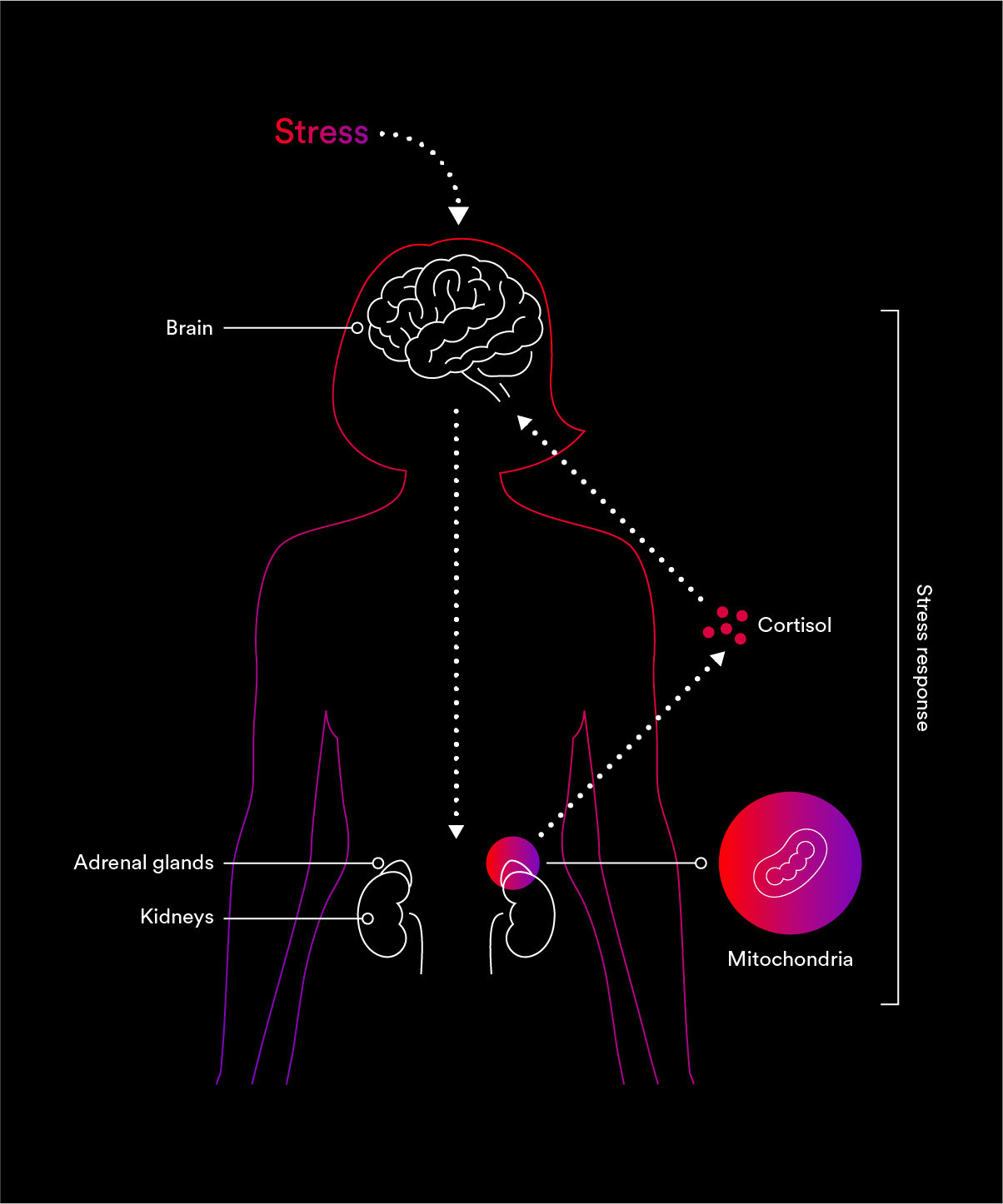 Stress

Brain

Cortisol

Stress response

Adrenal glands

Kidneys

Mitochondria