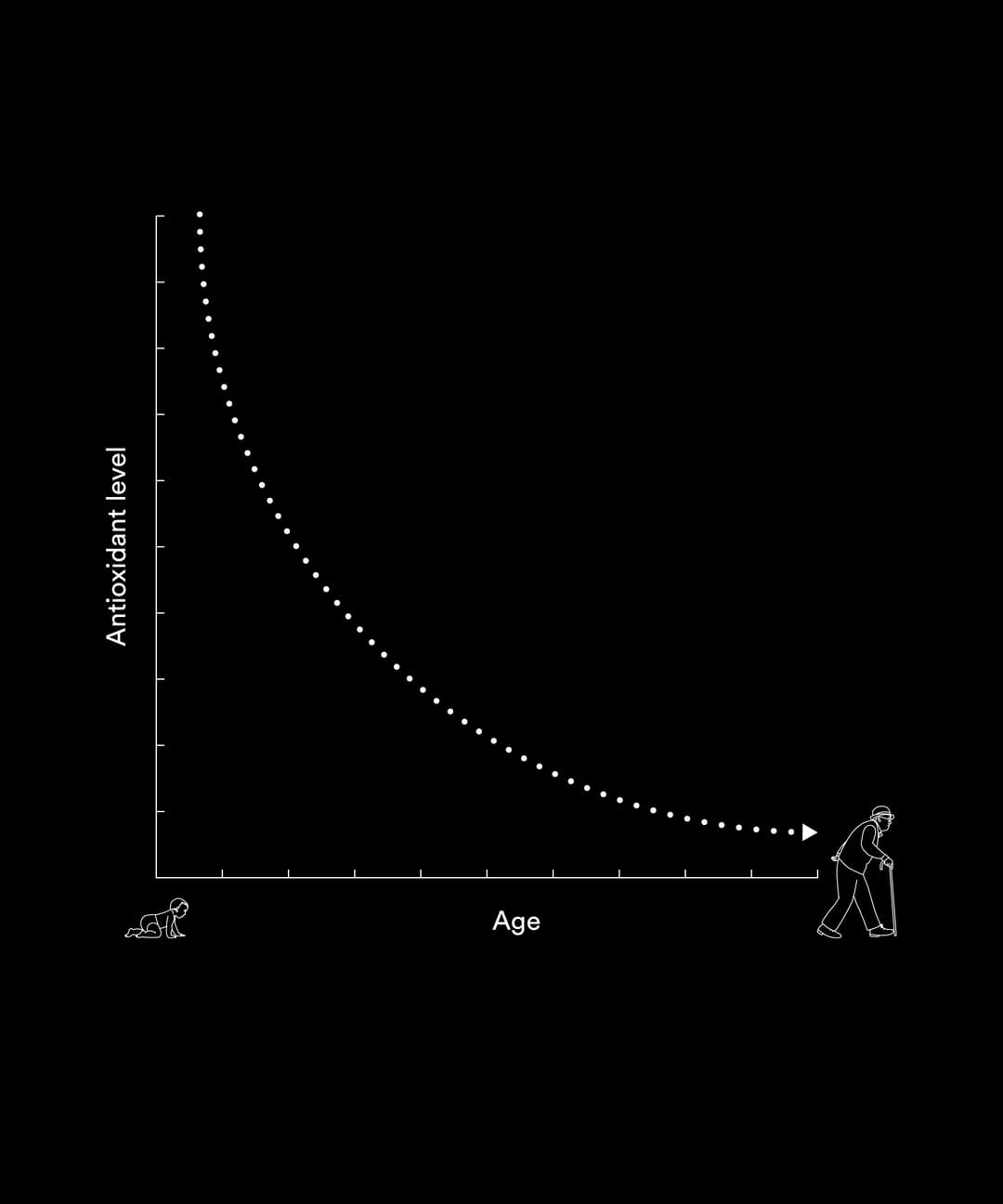 Antioxidant level

Age