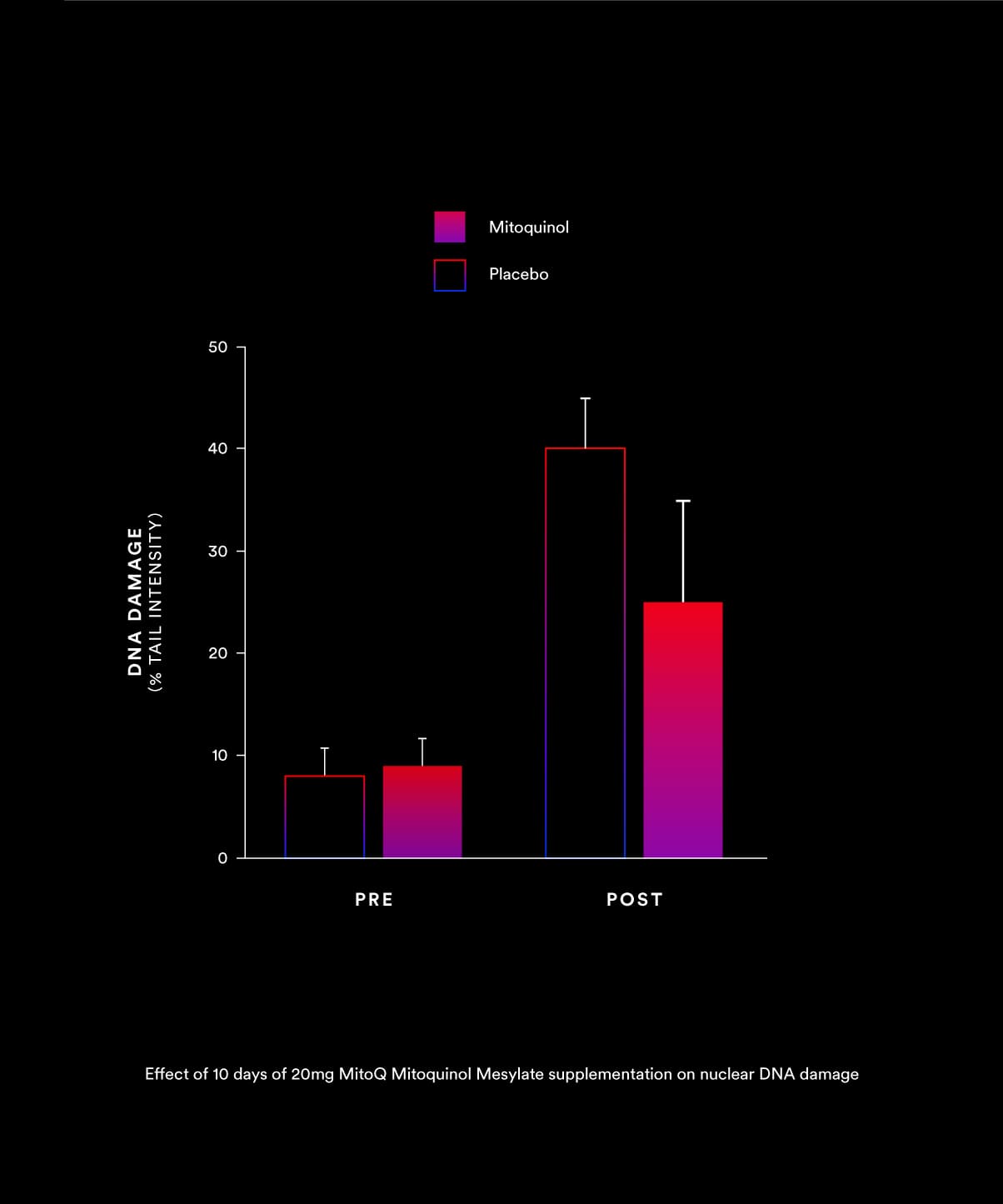 Mitoquinol

Placebo

DNA DAMAGE
(% TAIL INTENSITY)

50
40
30
20
10
0

PRE

POST

Effect of 10 days of 20mg MitoQ Mitoquinol Mesylate supplementation on nuclear DNA damage